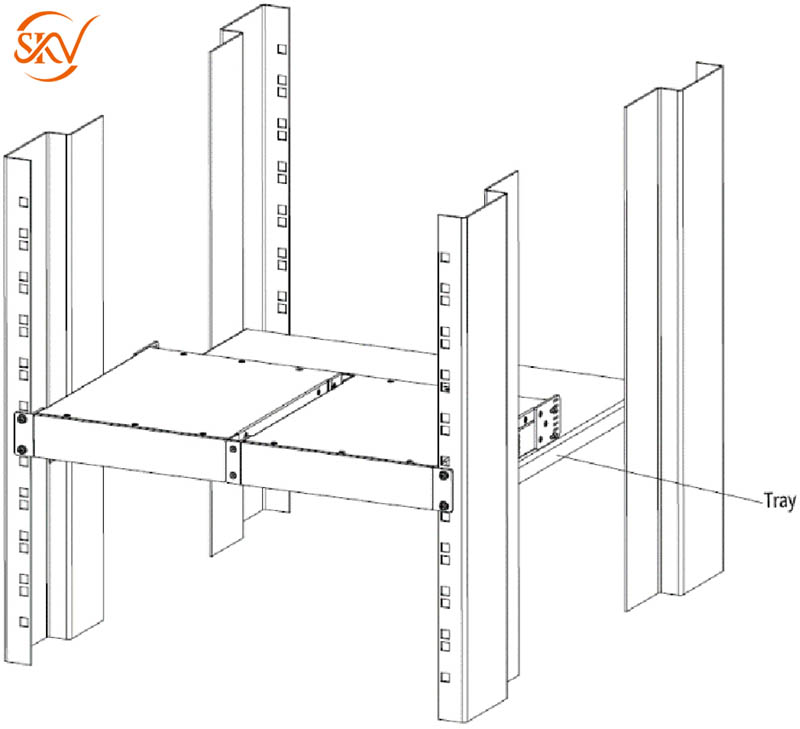 SKV

Tray