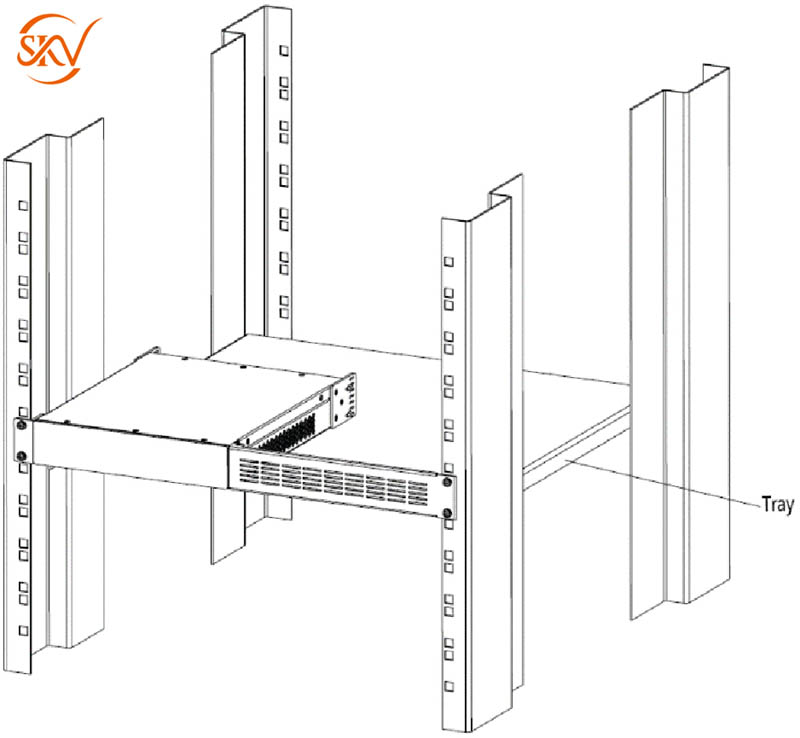 SKV

Tray