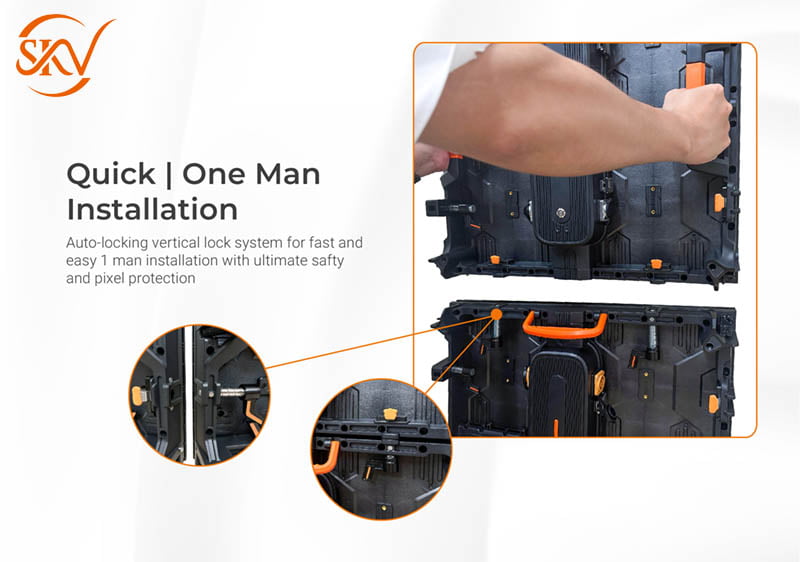 SKV

Quick | One Man Installation

Auto-locking vertical lock system for fast and easy 1 man installation with ultimate safty and pixel protection